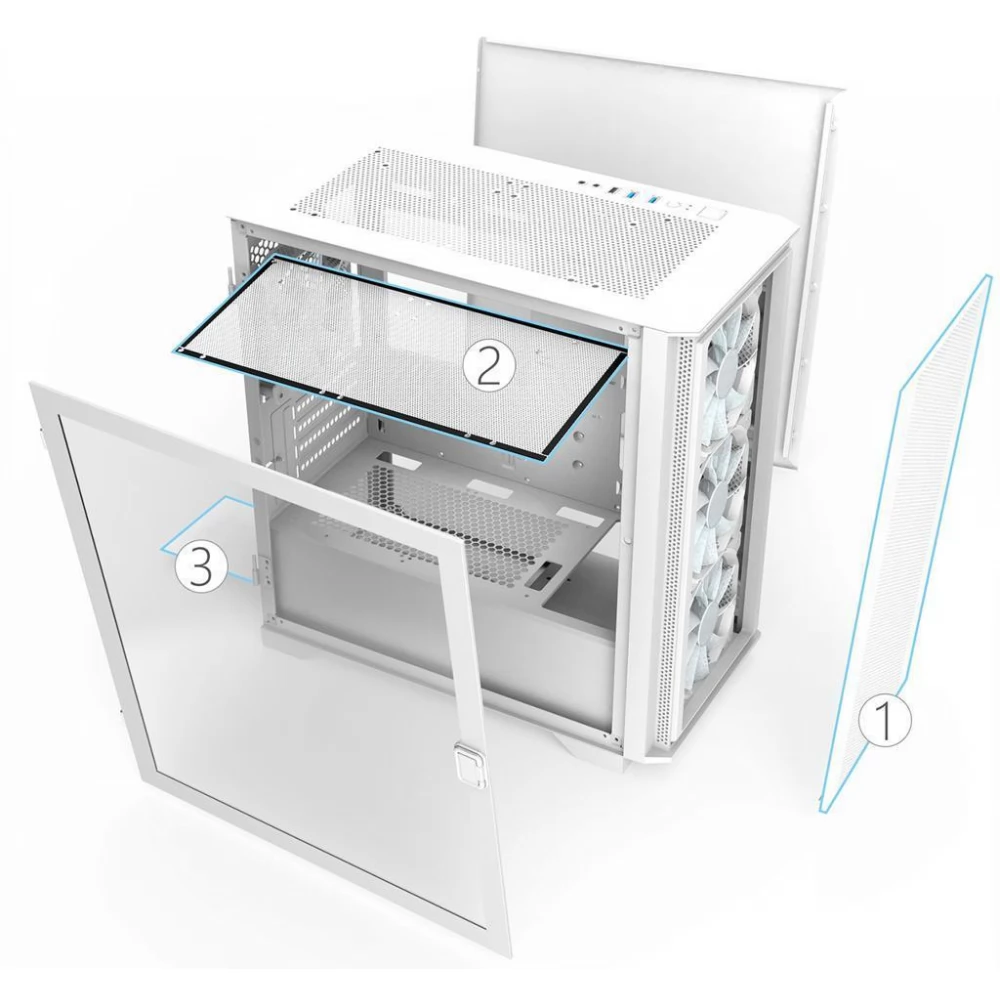 2
3
1