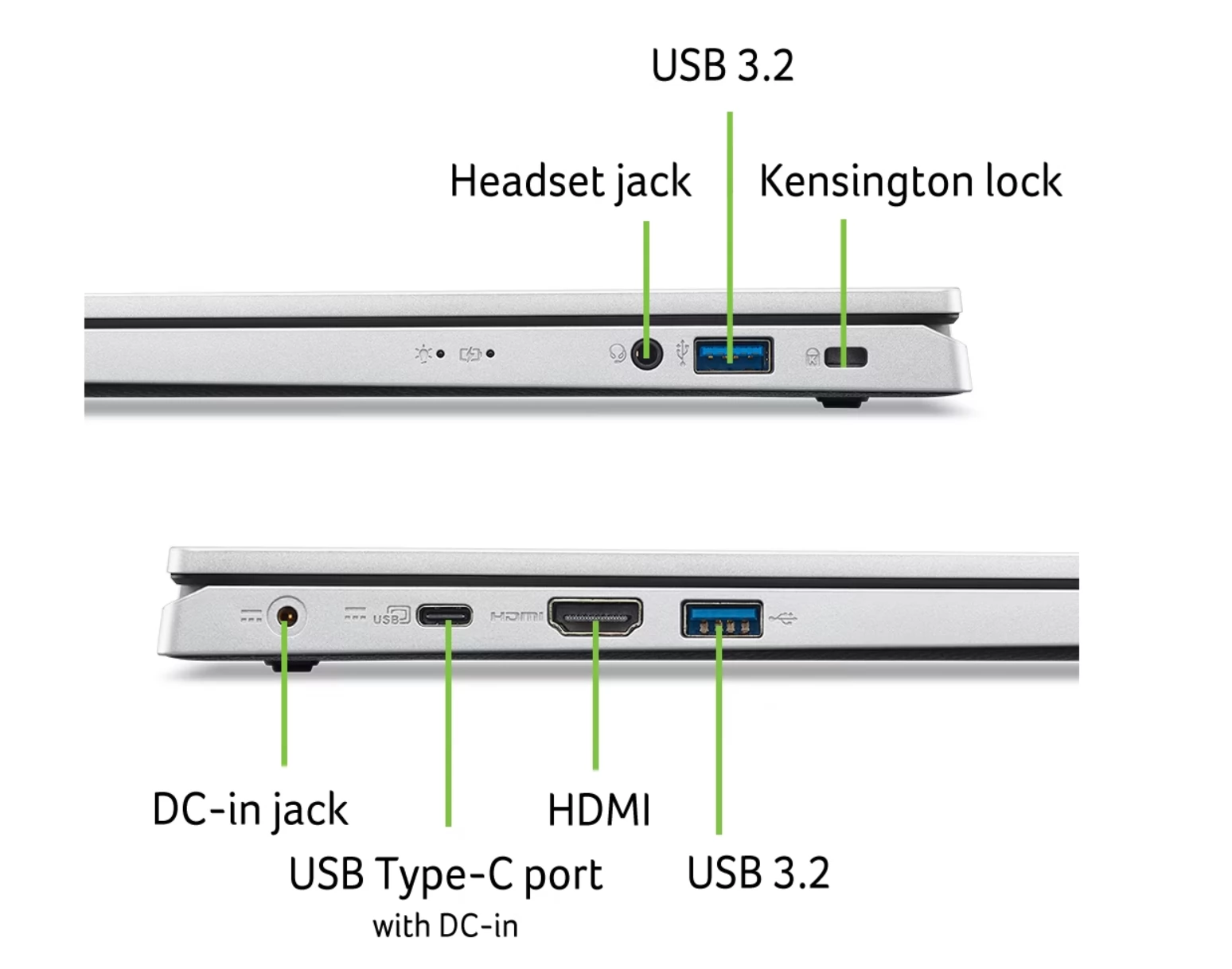 USB 3.2

Headset jack

Kensington lock

USB

HDMI

DC-in jack

HDMI

USB Type-C port
with DC-in

USB 3.2